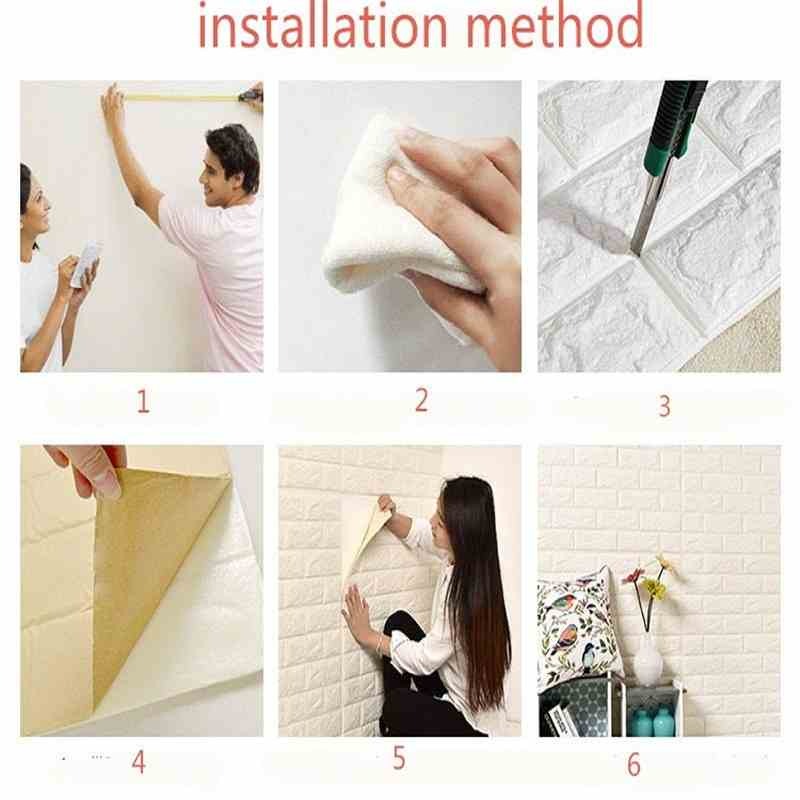 installation method

1

2

3

4

5

6