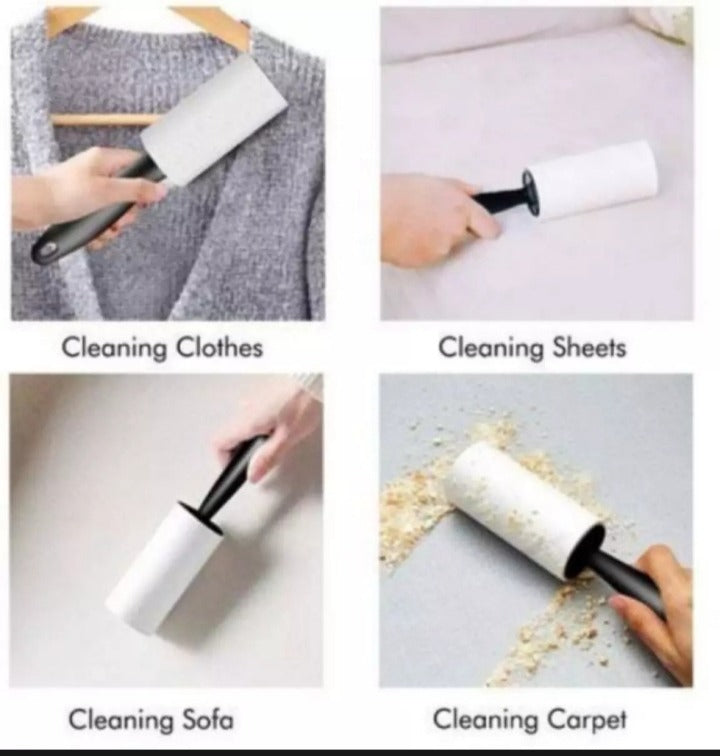 Cleaning Clothes

Cleaning Sheets

Cleaning Sofa

Cleaning Carpet